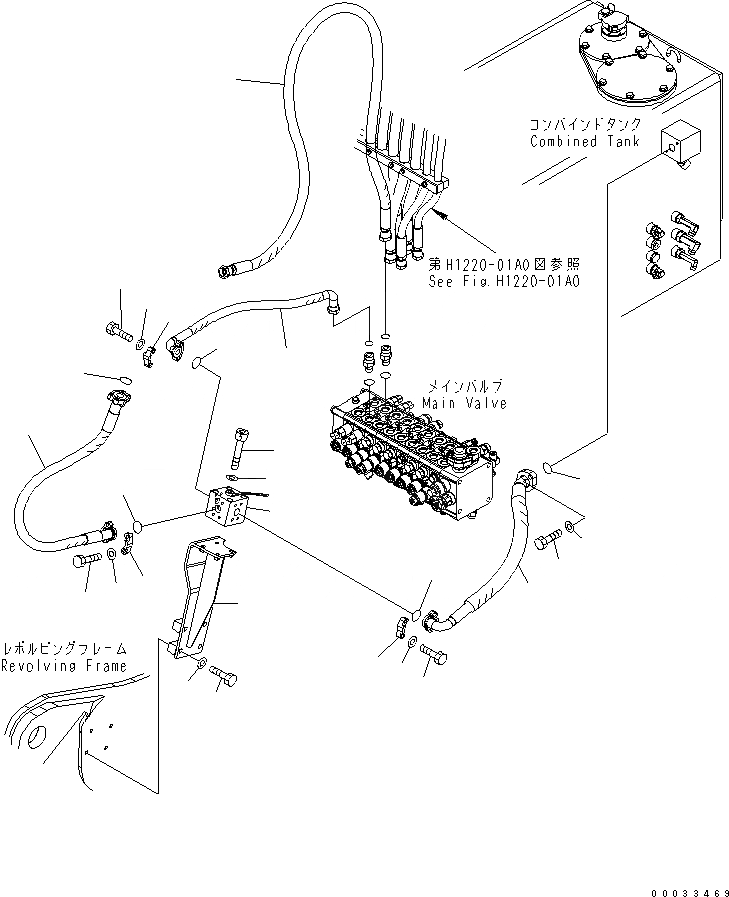 コンバインドタンク
Combined Tank

第H1220-01A0図参照
See Fig.H1220-01A0

メインバルブ
Main Valve

レボルビングフレーム
Revolving Frame

00033469