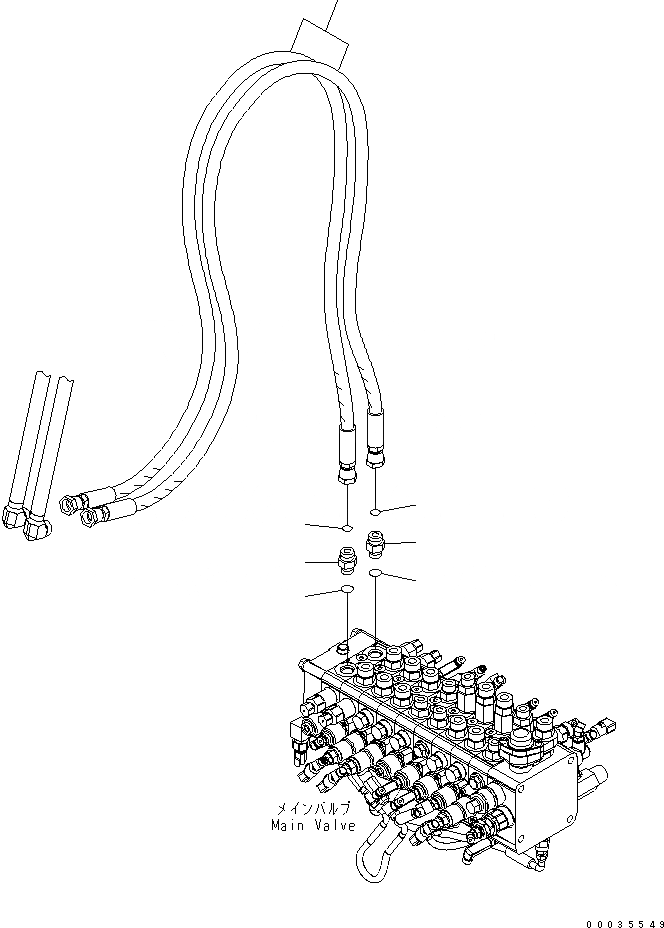 メインバルブ
Main Valve

00035549