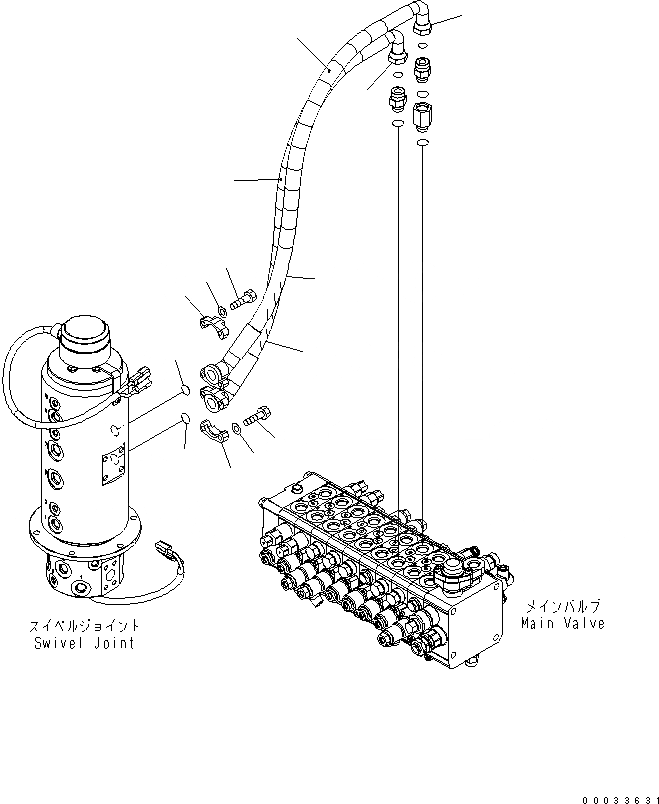 スイベルジョイント
Swivel Joint

メインバルブ
Main Valve

00033631