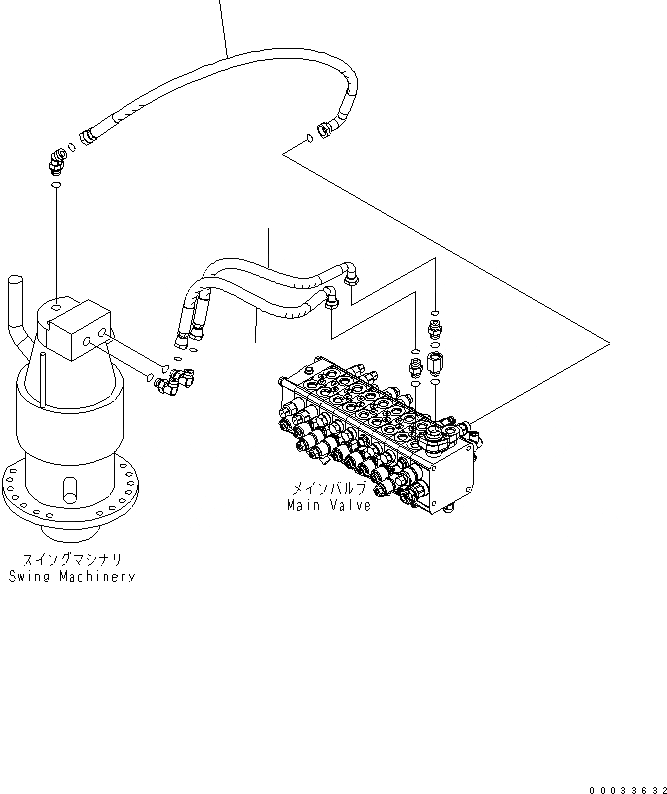 メインバルブ
Main Valve

スイングマシナリ
Swing Machinery

00033632