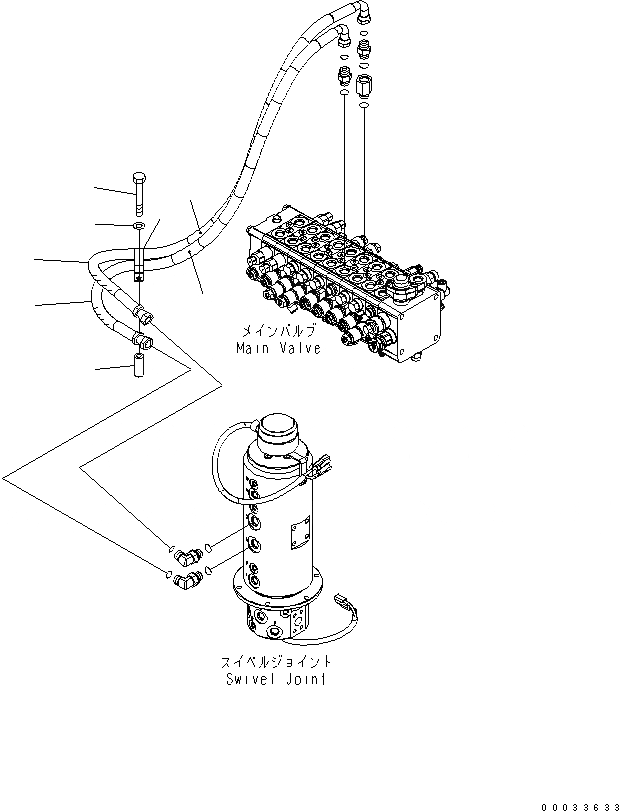 メインバルブ
Main Valve

スイベルジョイント
Swivel Joint

00033633