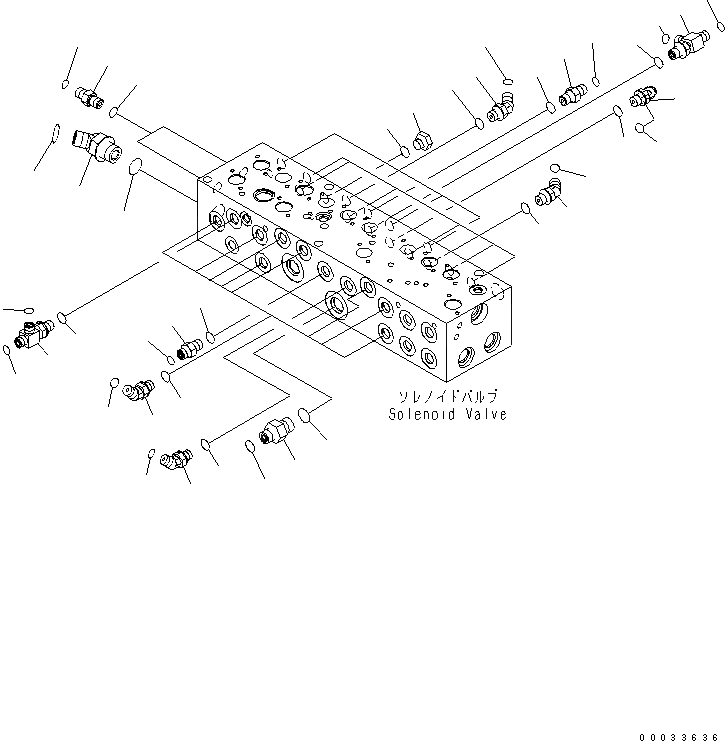 ソレノイドバルブ
Solenoid Valve

00033636