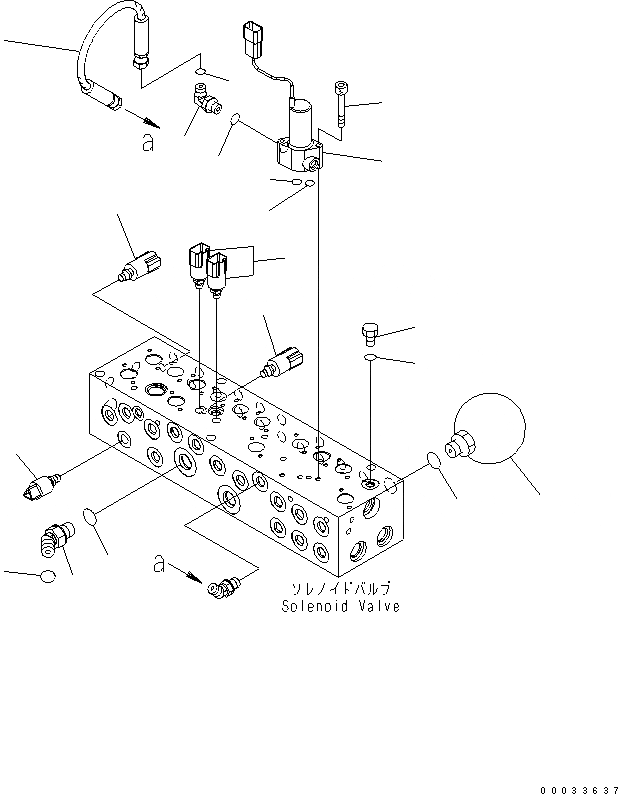 a

a

ソレノイドバルブ
Solenoid Valve

00033637