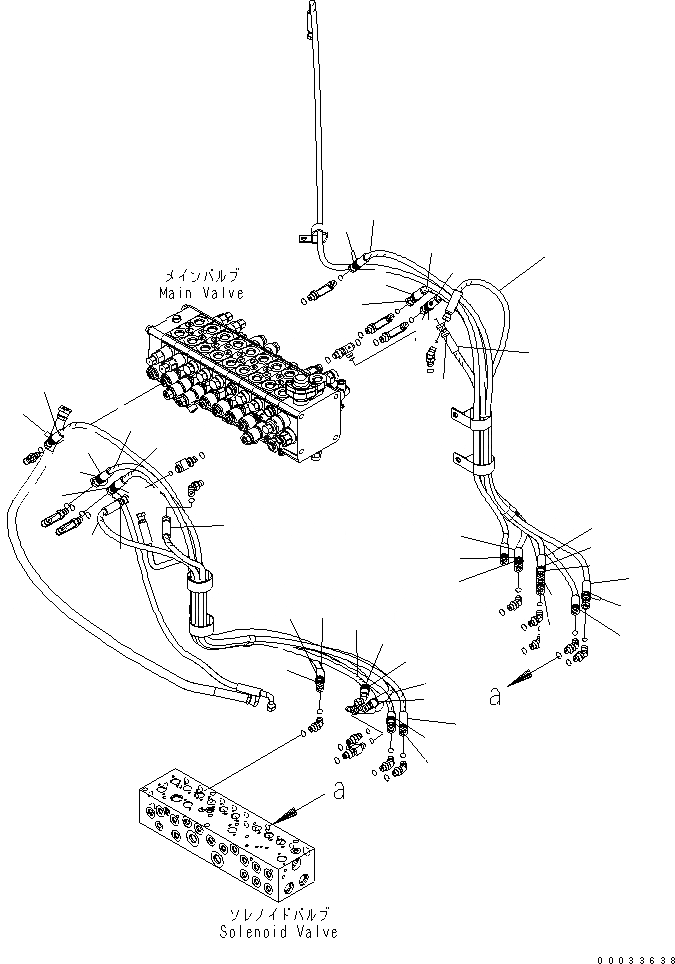 メインバルブ
Main Valve

a

a

ソレノイドバルブ
Solenoid Valve

00033638