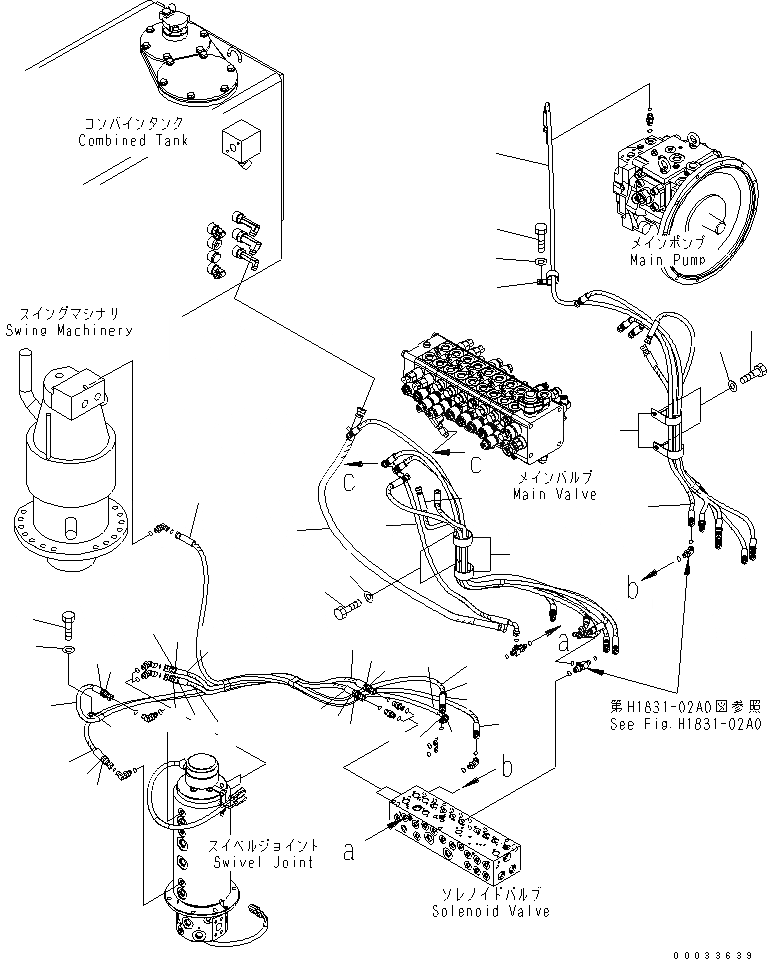 コンバインタンク
Combined Tank

メインポンプ
Main Pump

スイングマシナリ
Swing Machinery

C

C

メインバルブ
Main Valve

b

a

第H1831-02A0図参照
See Fig.H1831-02A0

b

a

スイベルジョイント
Swivel Joint

ソレノイドバルブ
Solenoid Valve

00033639