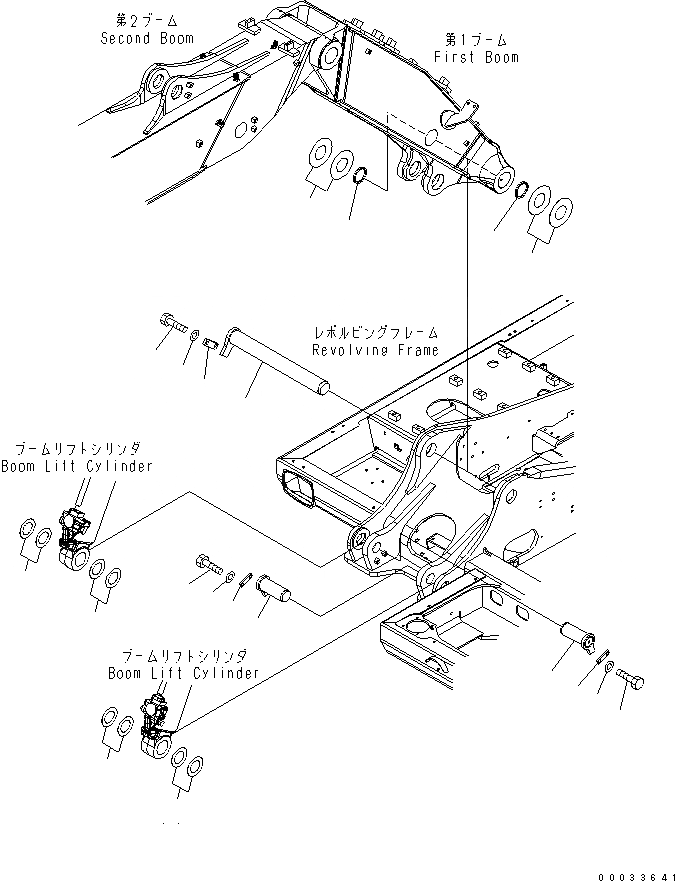 第2ブーム
Second Boom

第1ブーム
First Boom

レボルビングフレーム
Revolving Frame

ブームリフトシリンダ
Boom Lift Cylinder

ブームリフトシリンダ
Boom Lift Cylinder

00033641