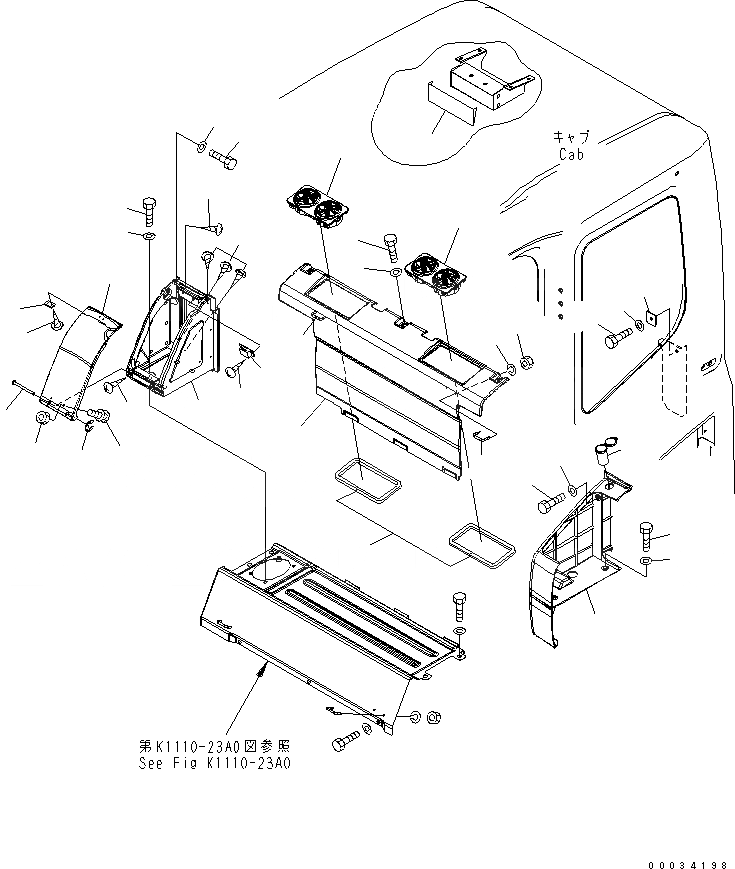 キャブ
Cab

第K1110-23A0図参照
See Fig K1110-23A0

00034198