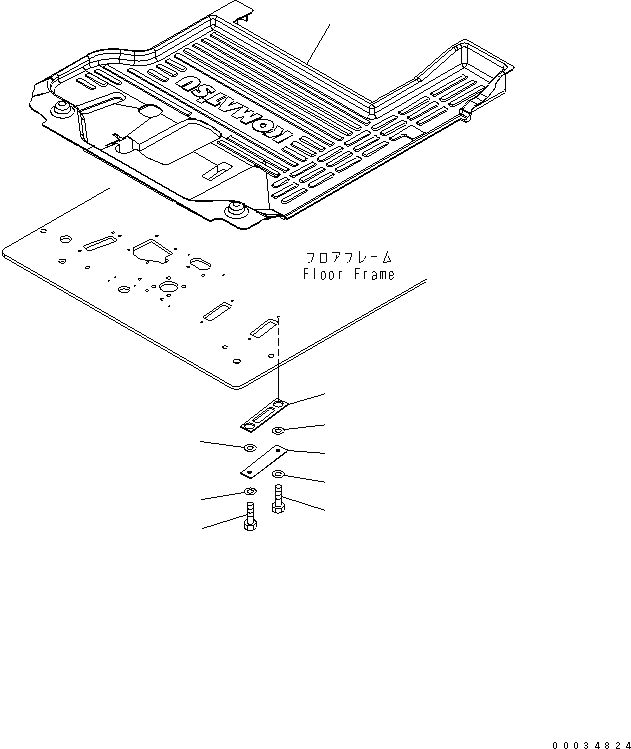 KOMATSU

フロアフレーム
Floor Frame

00034824