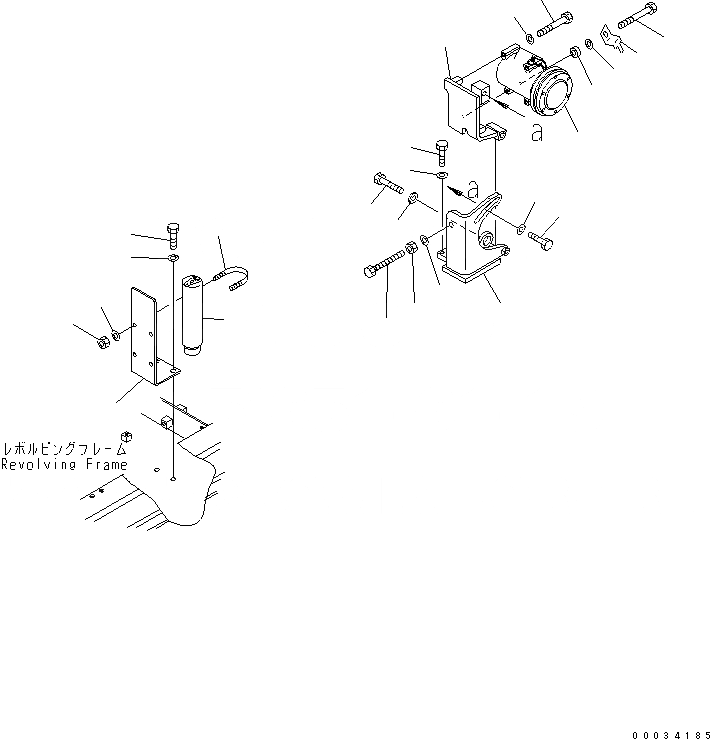 a

a

レボルビングフレーム
Revolving Frame

00034185