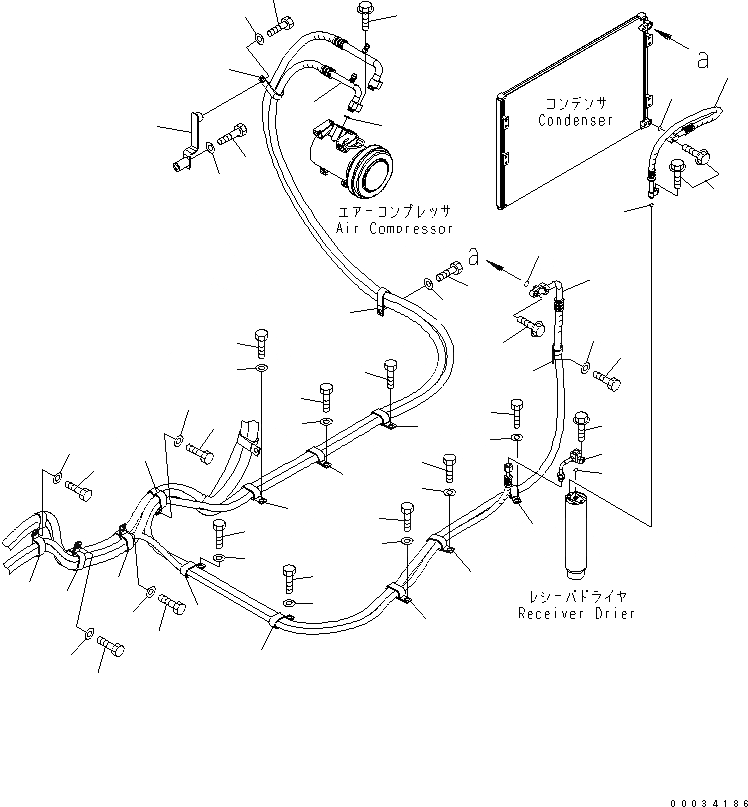 a

コンデンサ
Condenser

エアーコンプレッサ
Air Compressor

a

レシーバドライヤ
Receiver Drier

00034186