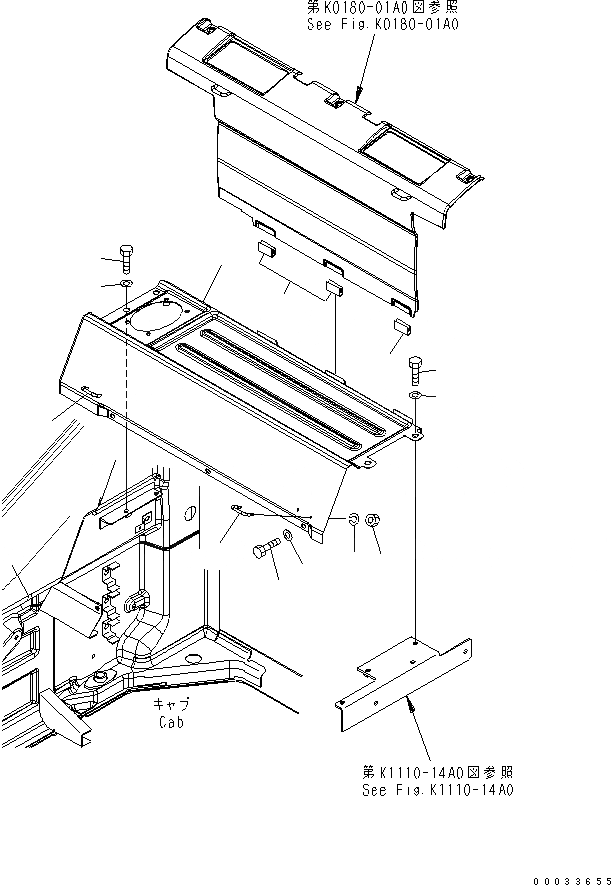 第K0180-01A0図参照
See Fig.K0180-01A0

キャブ
Cab

第K1110-14A0図参照
See Fig.K1110-14A0

00033655