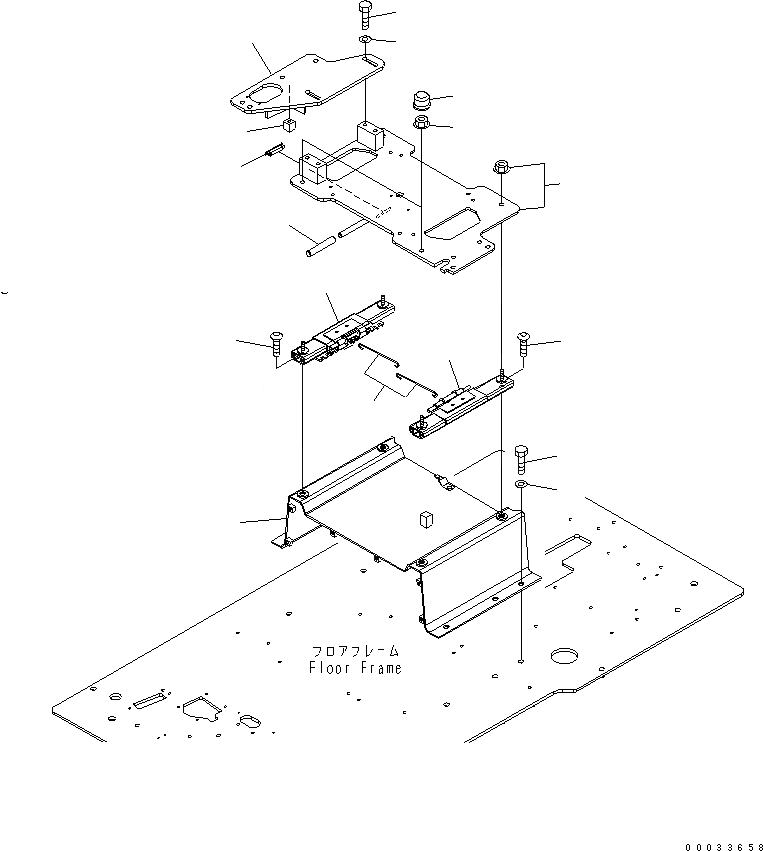 フロアフレーム
Floor Frame

00033658