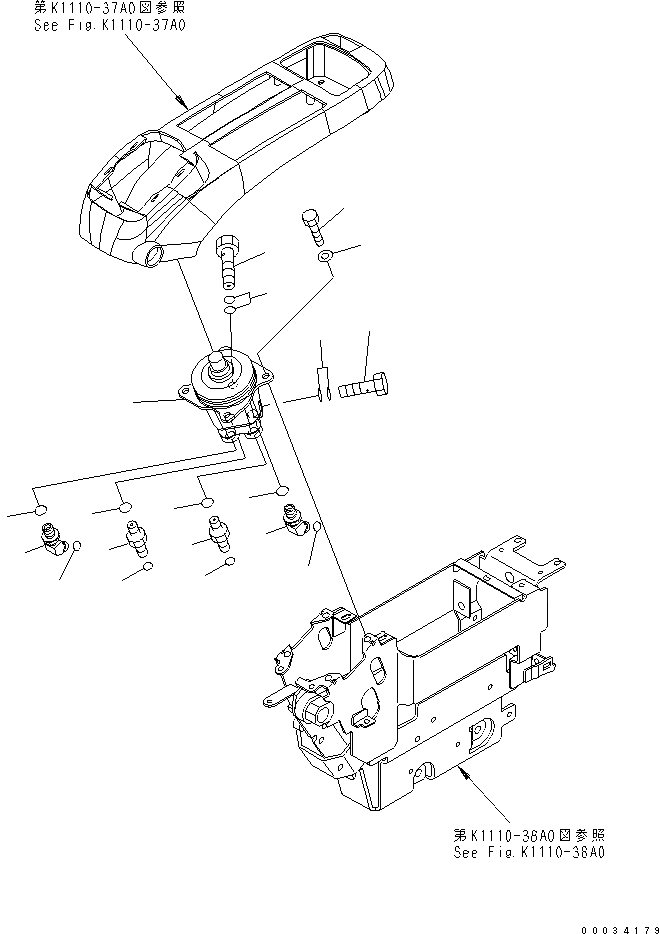 第K1110-37A0図参照
See Fig.K1110-37A0

第K1110-36A0図参照
See Fig.K1110-36A0

00034179