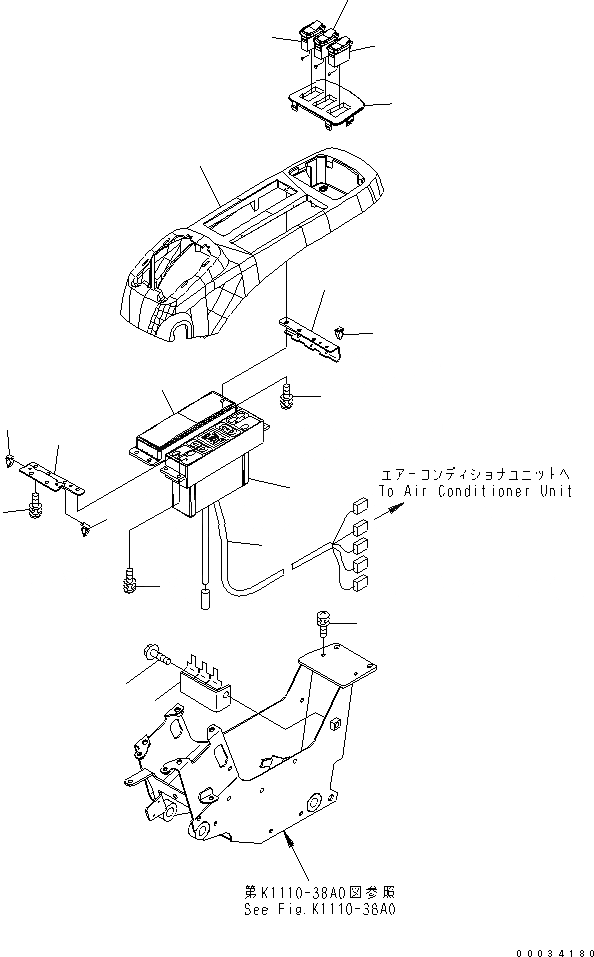 エアーコンディショナユニットへ
To Air Conditioner Unit

第K1110-38A0図参照
See Fig.K1110-38A0

00034180