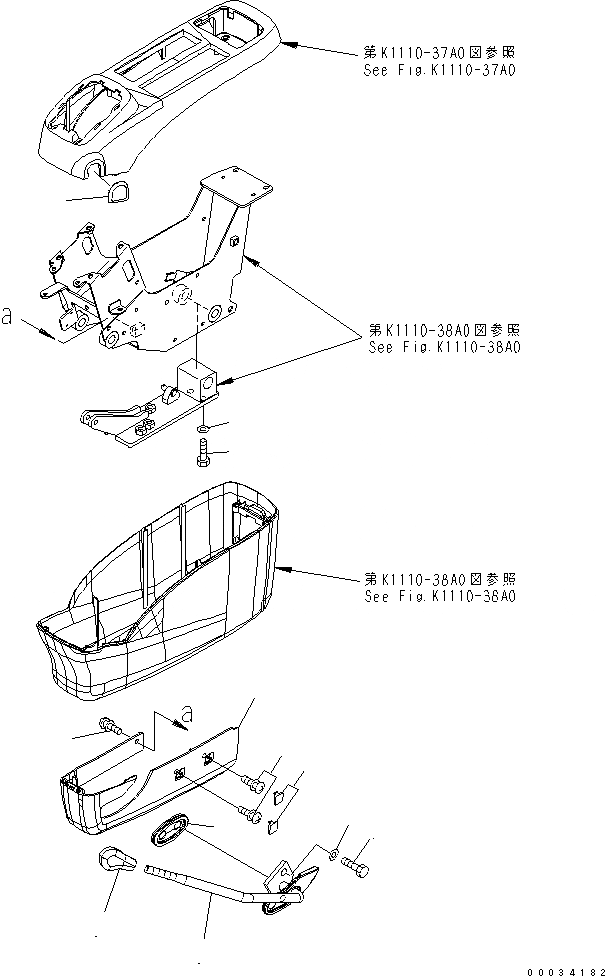 第K1110-37A0図参照
See Fig.K1110-37A0

a

第K1110-38A0図参照
See Fig.K1110-38A0

第K1110-38A0図参照
See Fig.K1110-38A0

a

00034182