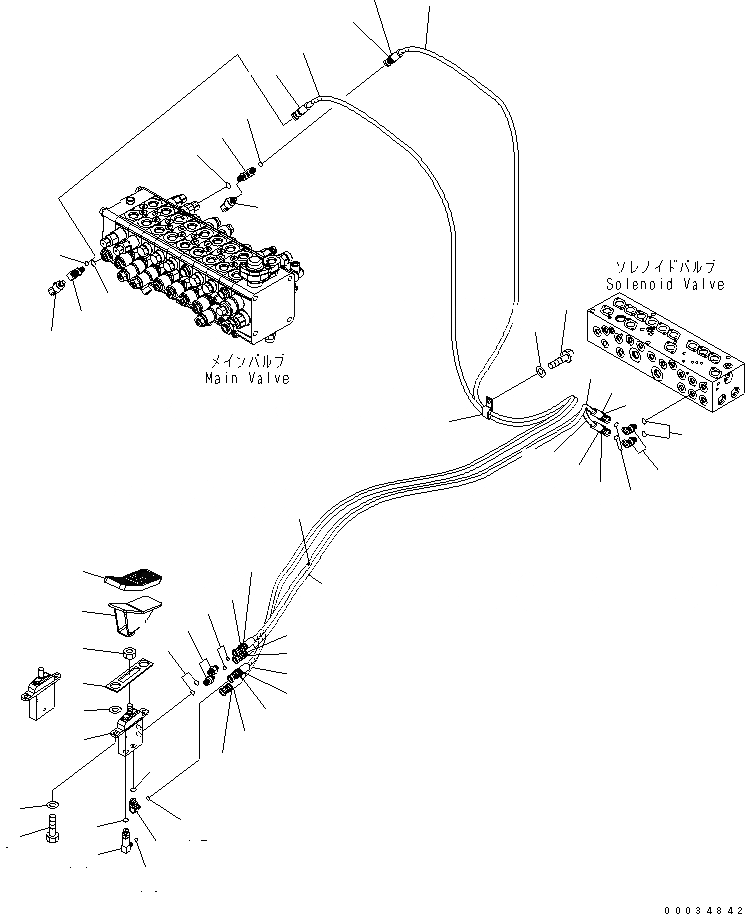 ソレノイドバルブ
Solenoid Valve

メインバルブ
Main Valve

00034842