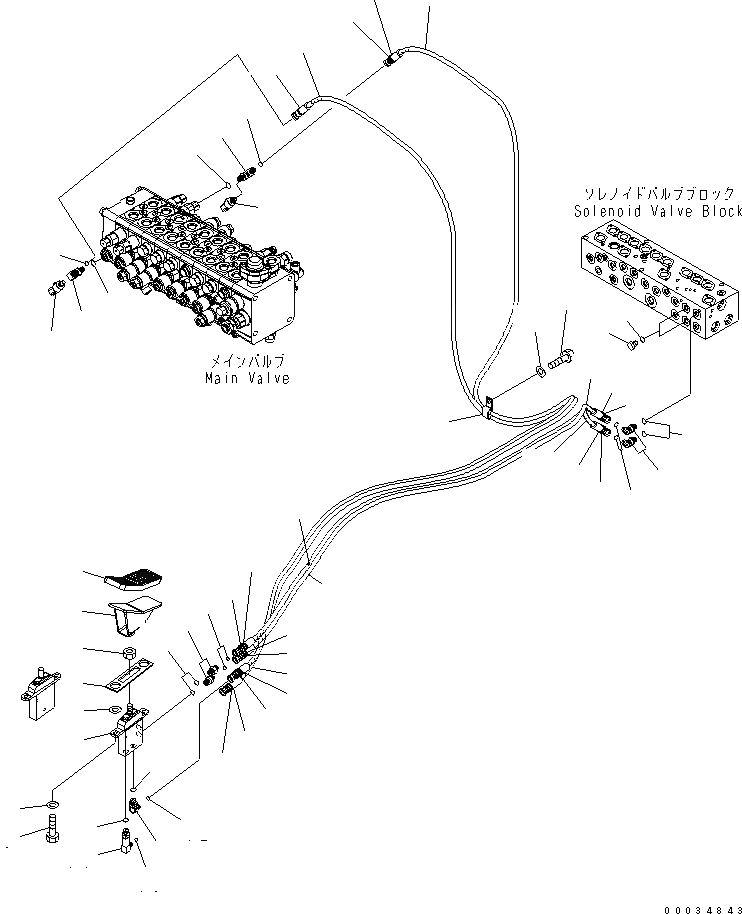 ソレノイドバルブブロック
Solenoid Valve Block

メインバルブ
Main Valve

00034843