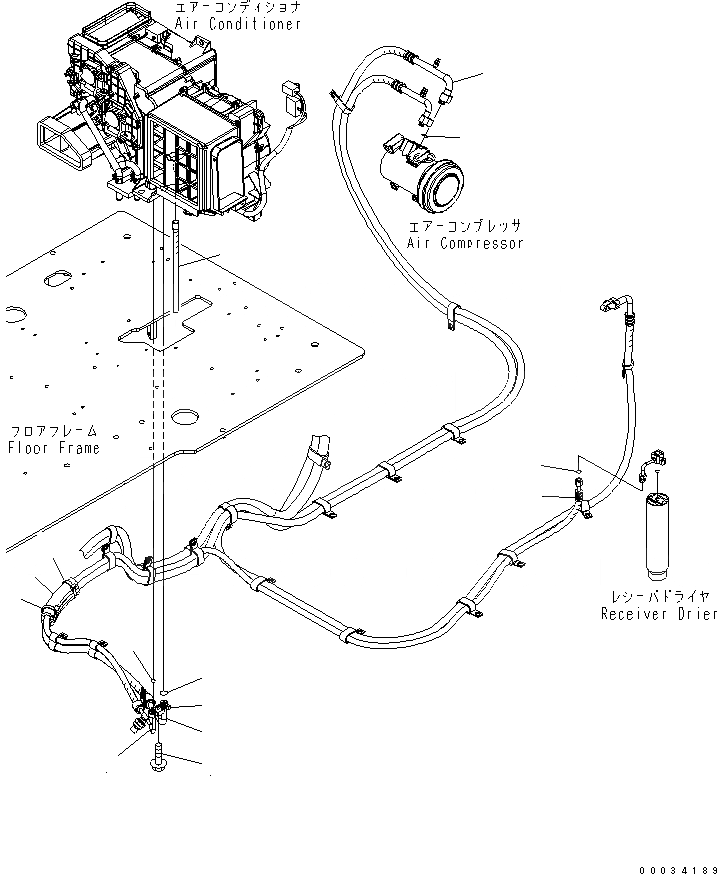 エアーコンディショナ
Air Conditioner

エアーコンプレッサ
Air Compressor

フロアフレーム
Floor Frame

レシーバドライヤ
Receiver Drier

00034189