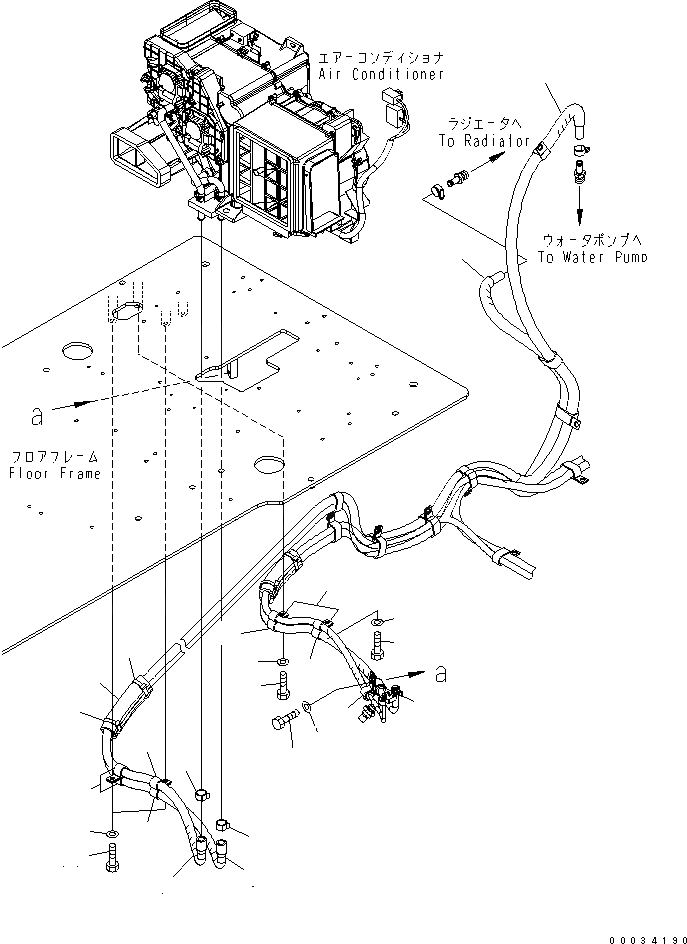 エアーコンディショナ
Air Conditioner

ラジエータへ
To Radiator

ウォータポンプへ
To Water Pump

a

フロアフレーム
Floor Frame

a

00034190