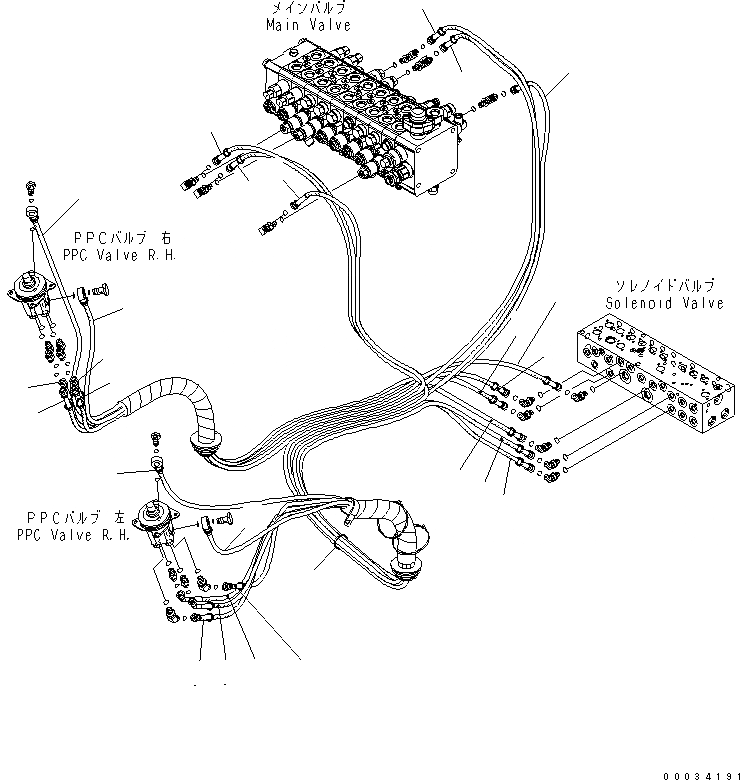 メインバルブ
Main Valve

PPCバルブ 右
PPC Valve R.H.

ソレノイドバルブ
Solenoid Valve

PPCバルブ 左
PPC Valve R.H.

00034191