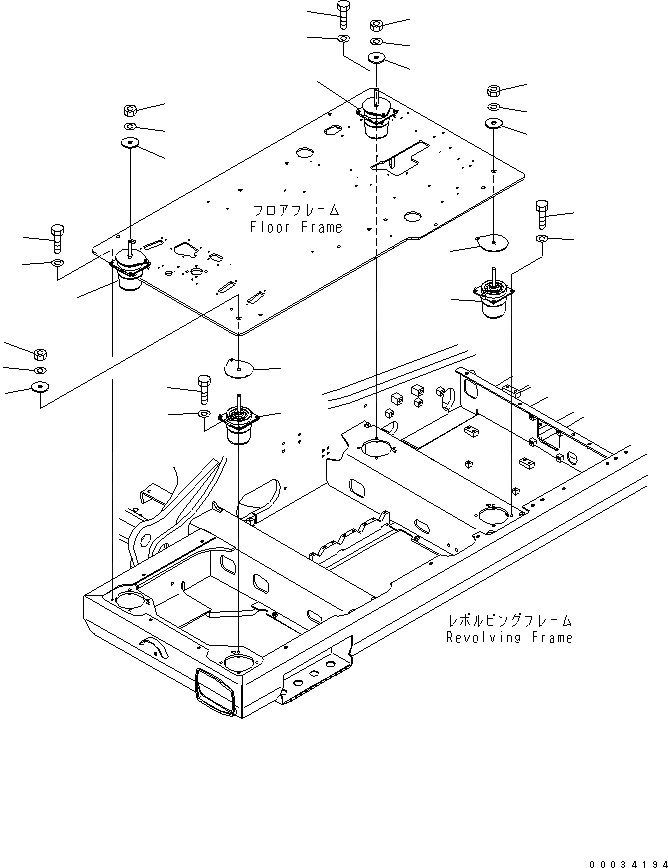 フロアフレーム
Floor Frame

レボルビングフレーム
Revolving Frame

00034194