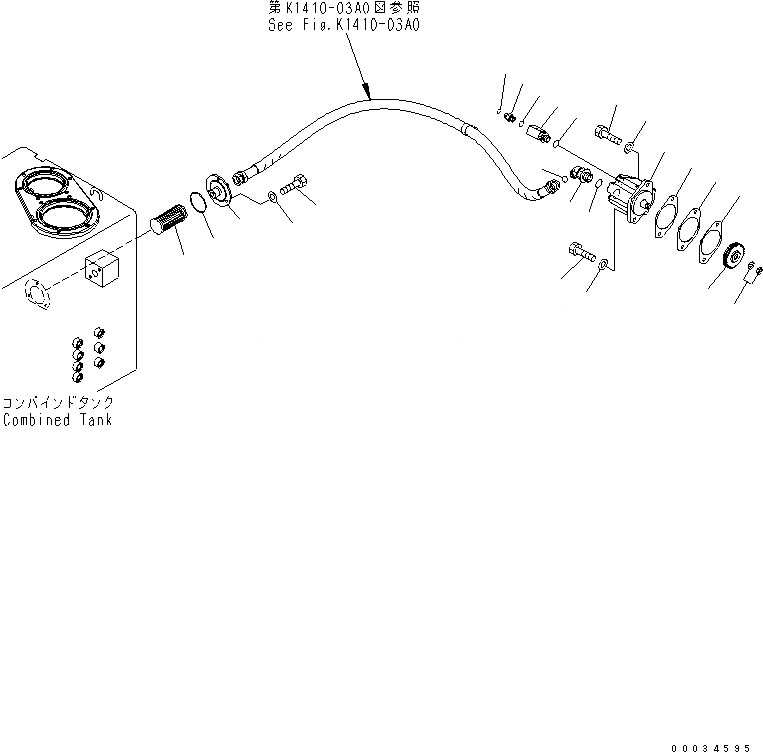 第K1410-03A0図参照
See Fig.K1410-03A0

コンバインドタンク
Combined Tank

00034595