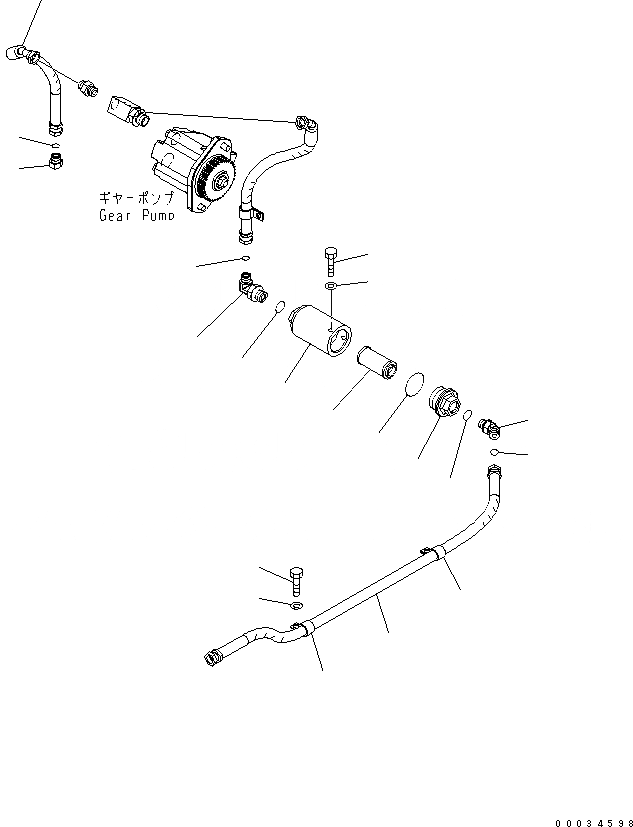 ギヤーポンプ
Gear Pump

00034598