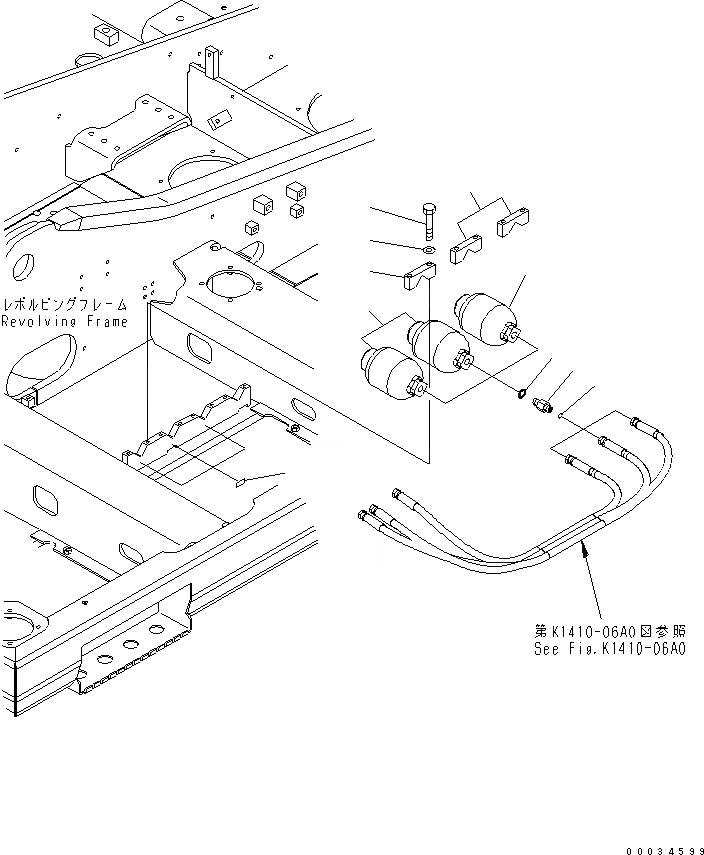 レボルビングフレーム
Revolving Frame

第K1410-06A0図参照
See Fig.K1410-06A0

00034599