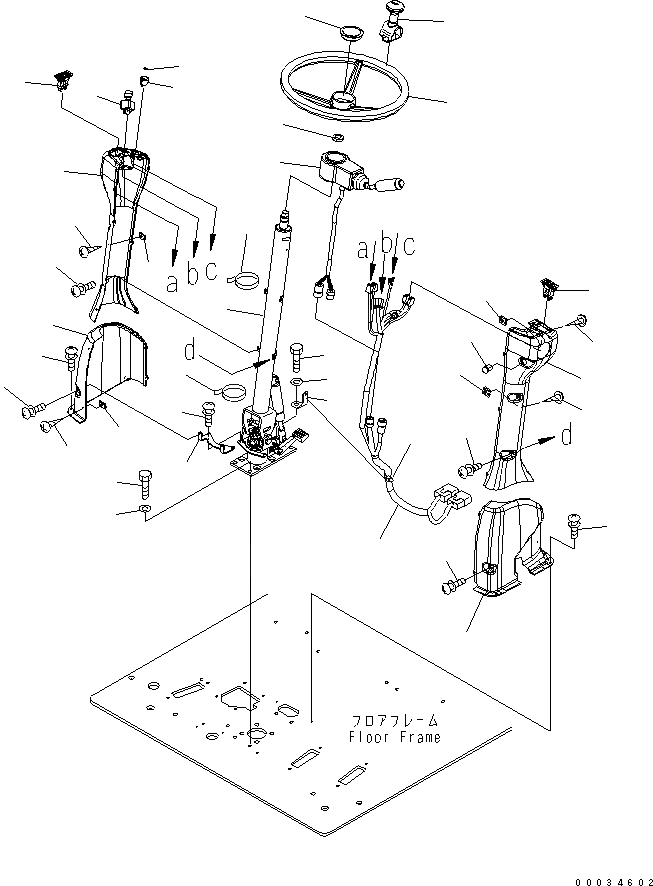 a b c

a b c

d

d

フロアフレーム
Floor Frame

00034602