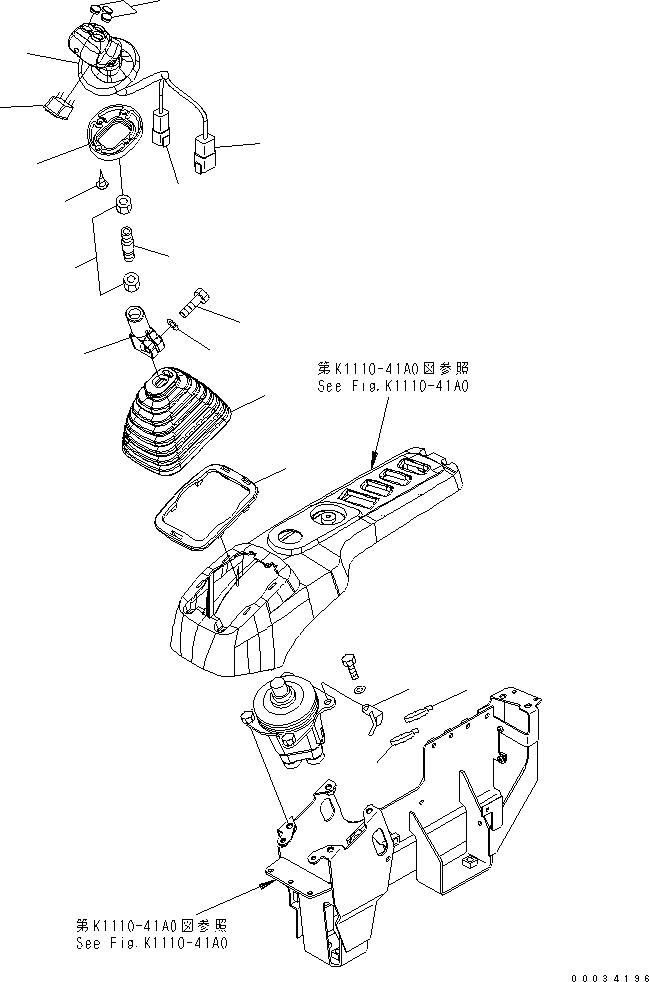 第K1110-41A0図参照
See Fig.K1110-41A0

第K1110-41A0図参照
See Fig.K1110-41A0

00034196