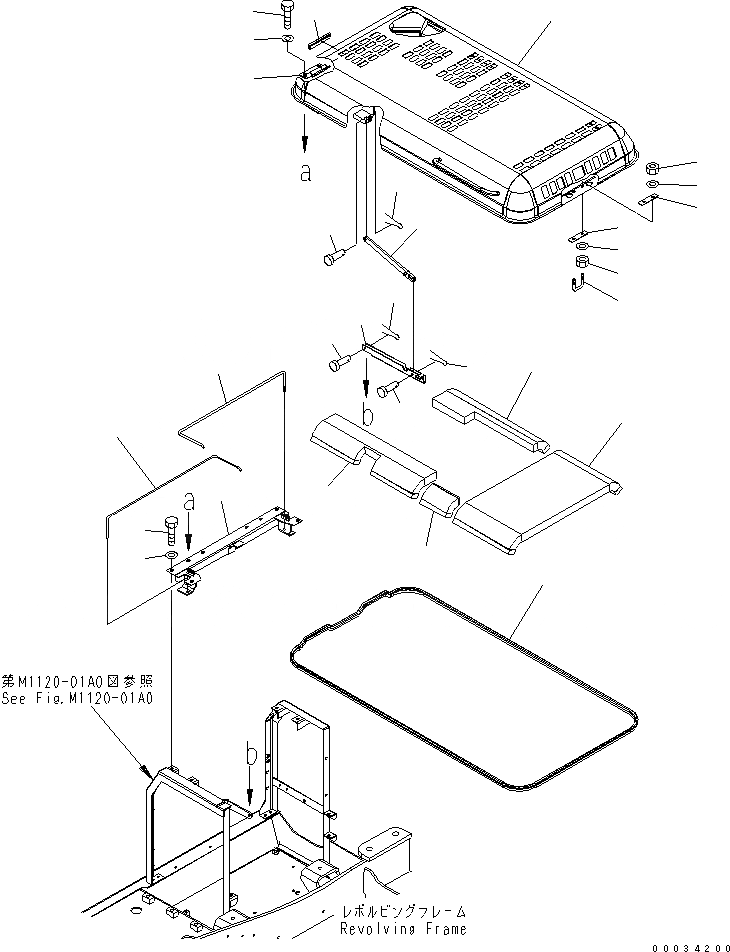 a

b

a

第M1120-01A0図参照
See Fig.M1120-01A0

b

レボルビングフレーム
Revolving Frame

00034200