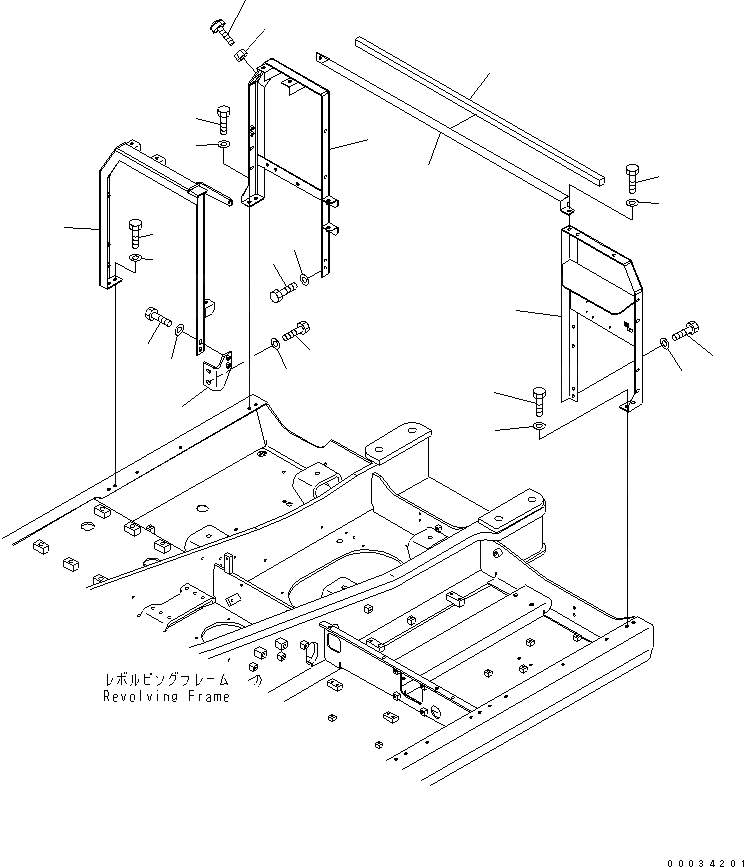 レボルビングフレーム
Revolving Frame

00034201