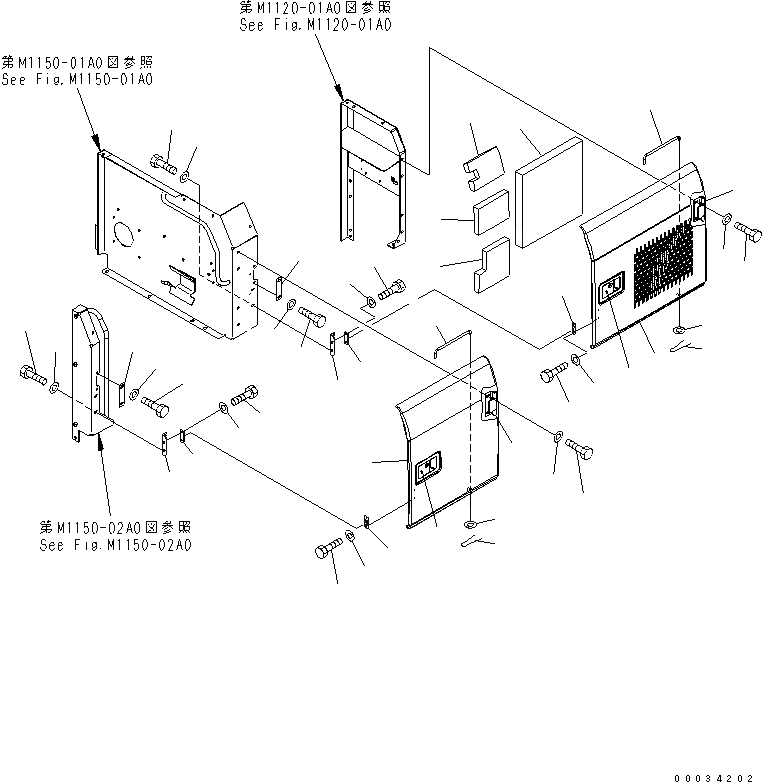 第M1120-01A0図参照
See Fig.M1120-01A0

第M1150-01A0図参照
See Fig.M1150-01A0

第M1150-02A0図参照
See Fig.M1150-02A0

00034202