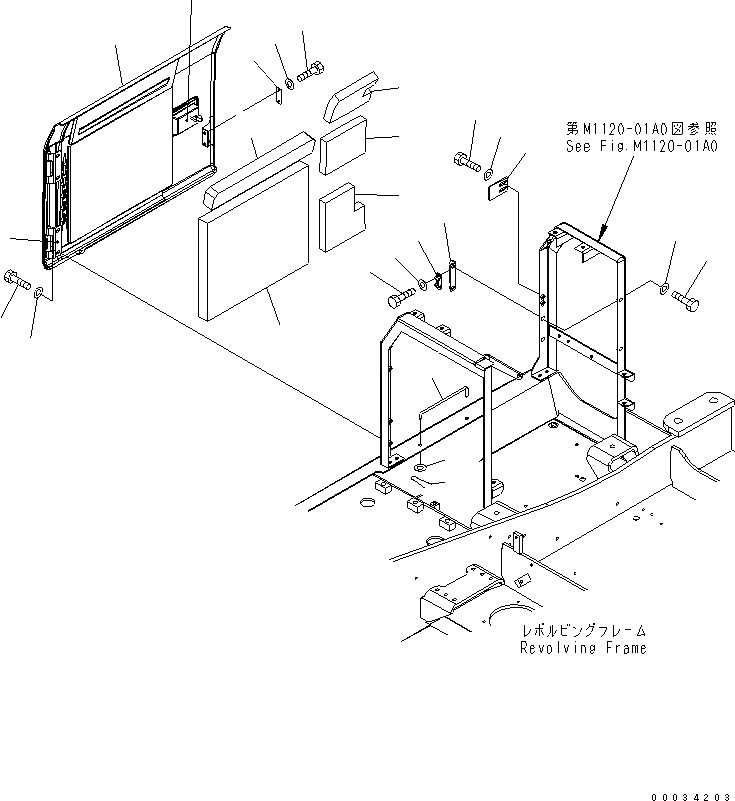 第M1120-01A0図参照
See Fig.M1120-01A0

レボルビングフレーム
Revolving Frame

00034203