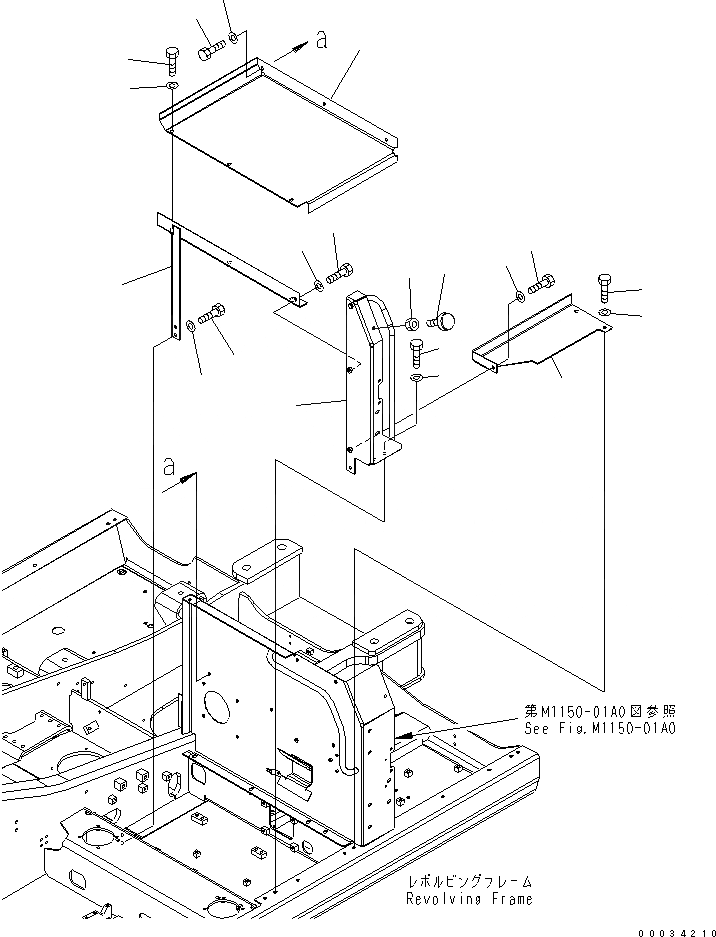 a

a

第M1150-01A0図参照
See Fig.M1150-01A0

レボルビングフレーム
Revolving Frame

00034210