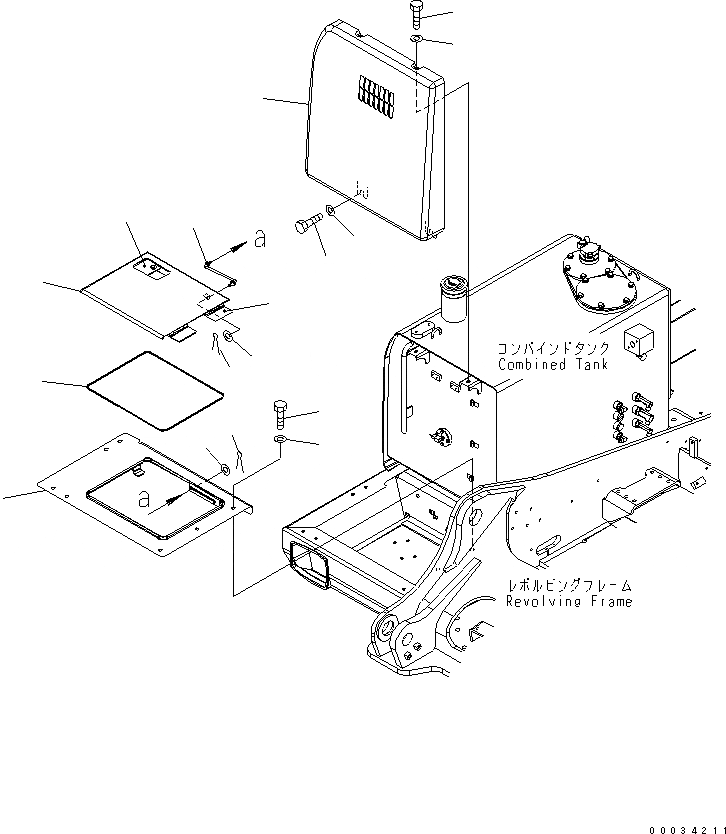 a

コンバインドタンク
Combined Tank

a

レボルビングフレーム
Revolving Frame

00034211