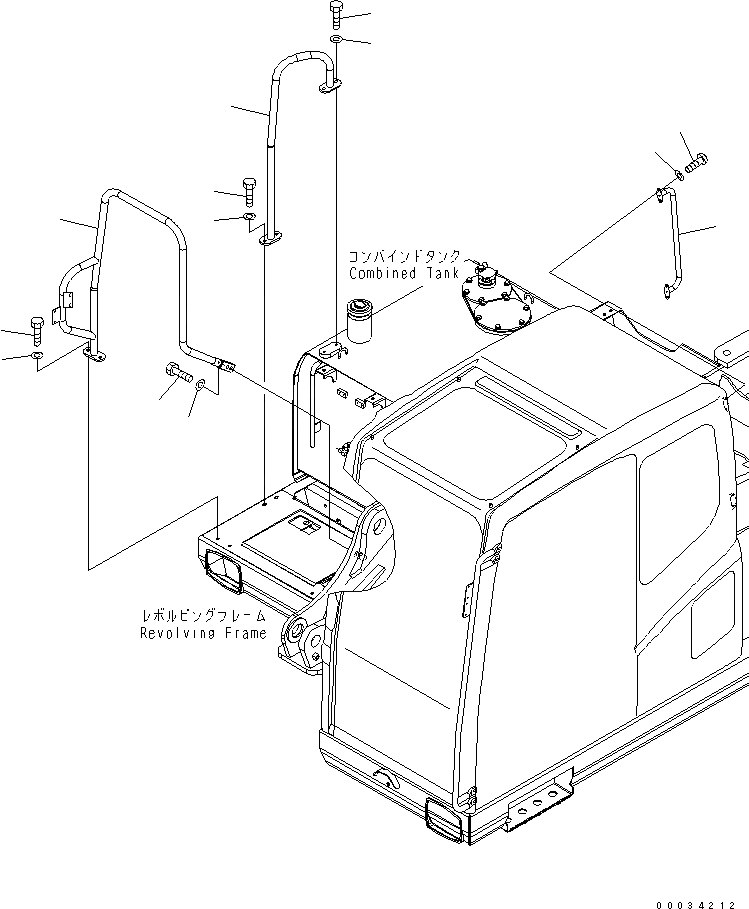 コンバインドタンク
Combined Tank

レボルビングフレーム
Revolving Frame

00034212