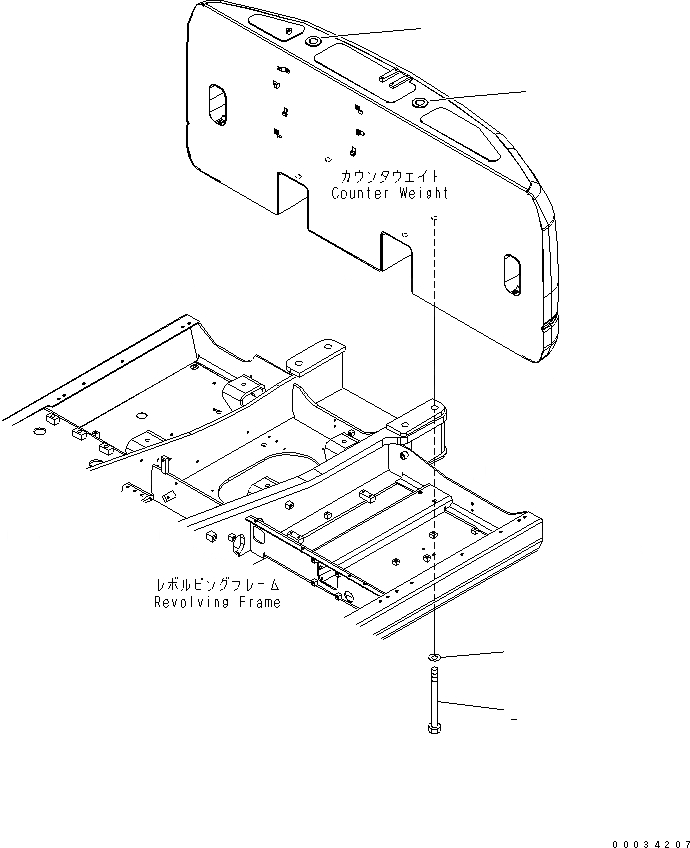 カウンタウエイト
Counter Weight

レボルビングフレーム
Revolving Frame

00034207