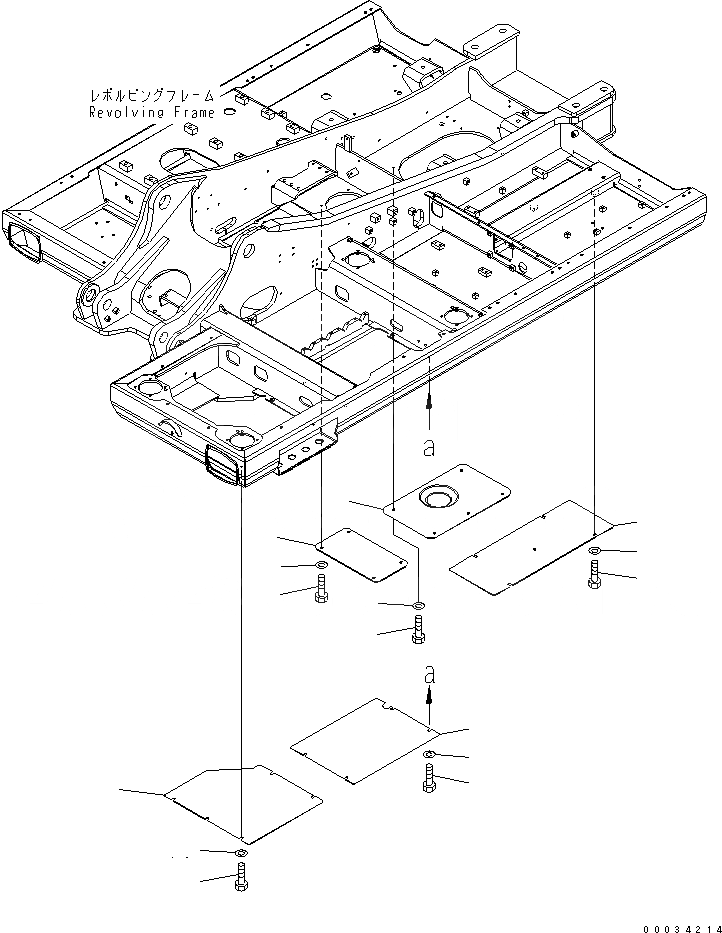 レボルビングフレーム
Revolving Frame

a

a

00034214