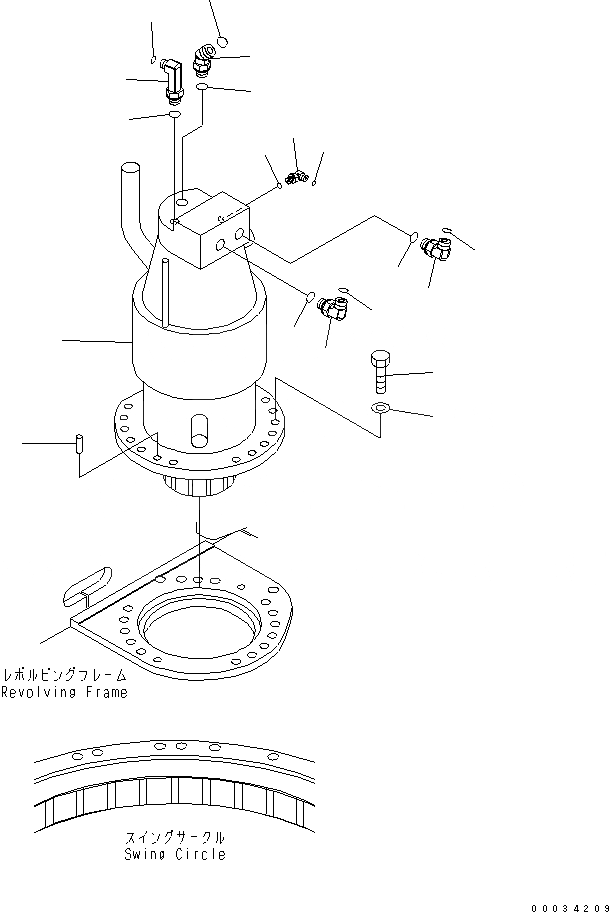 レボルビングフレーム
Revolving Frame

スイングサークル
Swing Circle

00034209