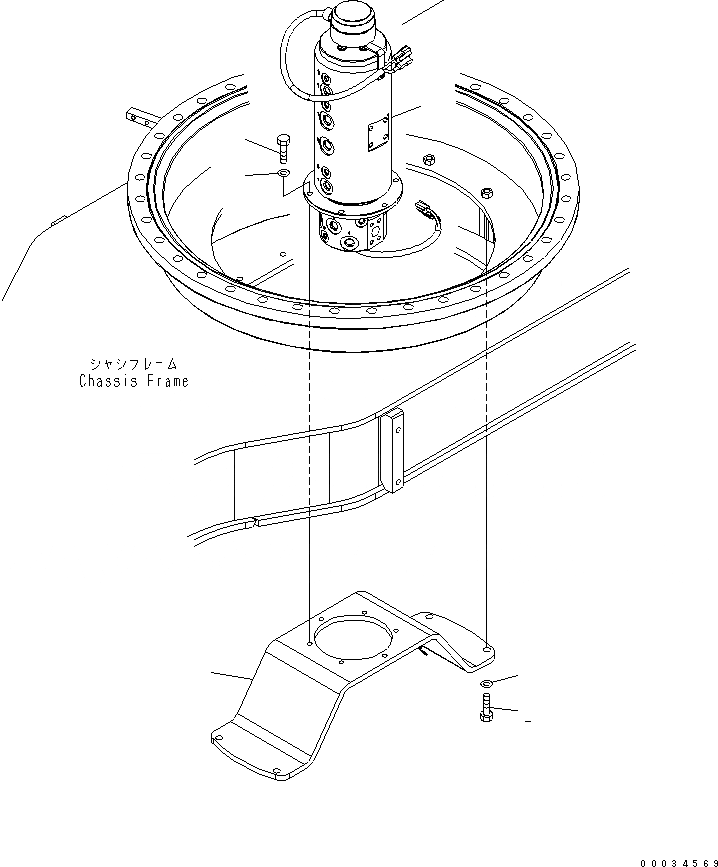 シャシフレーム
Chassis Frame

00034569