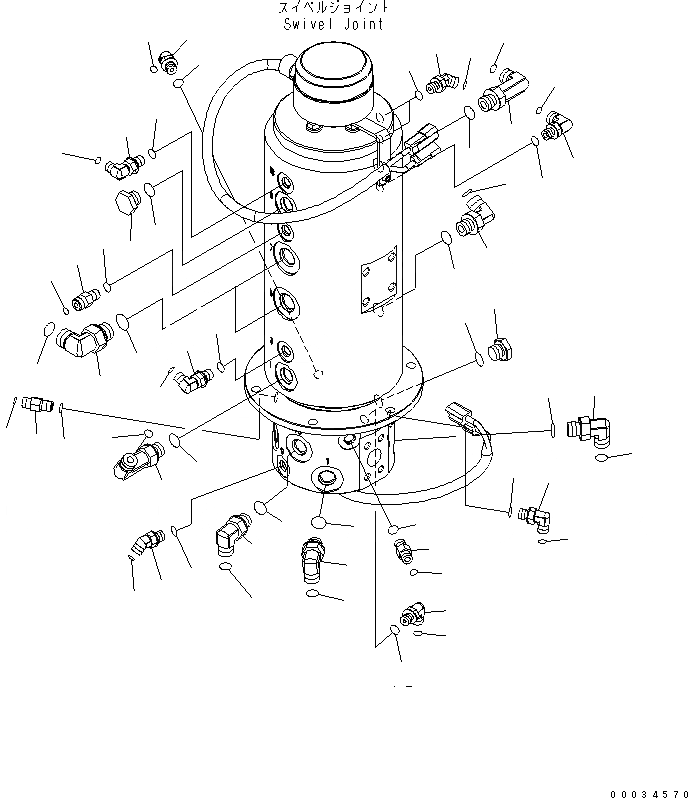 スイベルジョイント
Swivel Joint

00034570