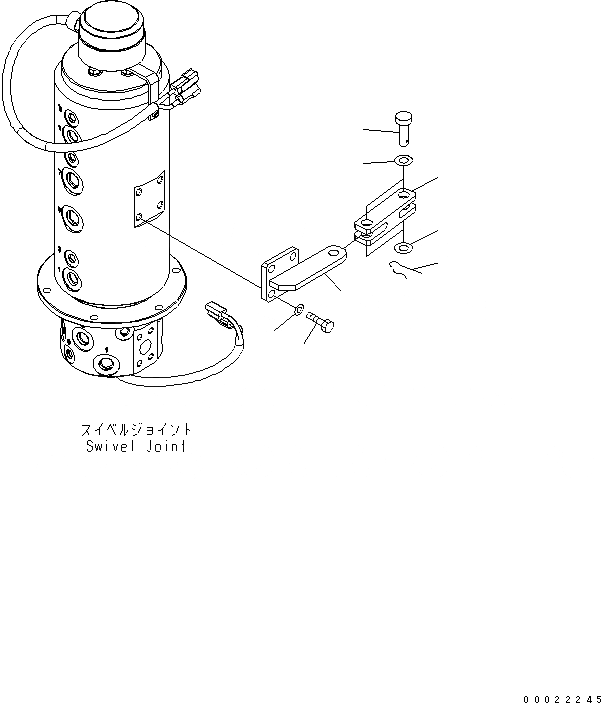 スイベルジョイント
Swivel Joint

00022245