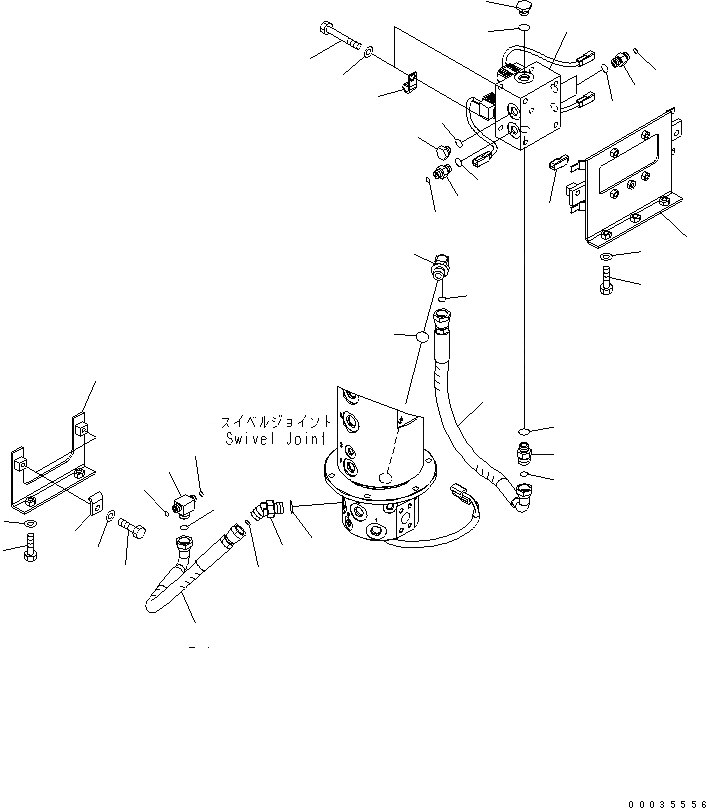 スイベルジョイント
Swivel Joint

00035556