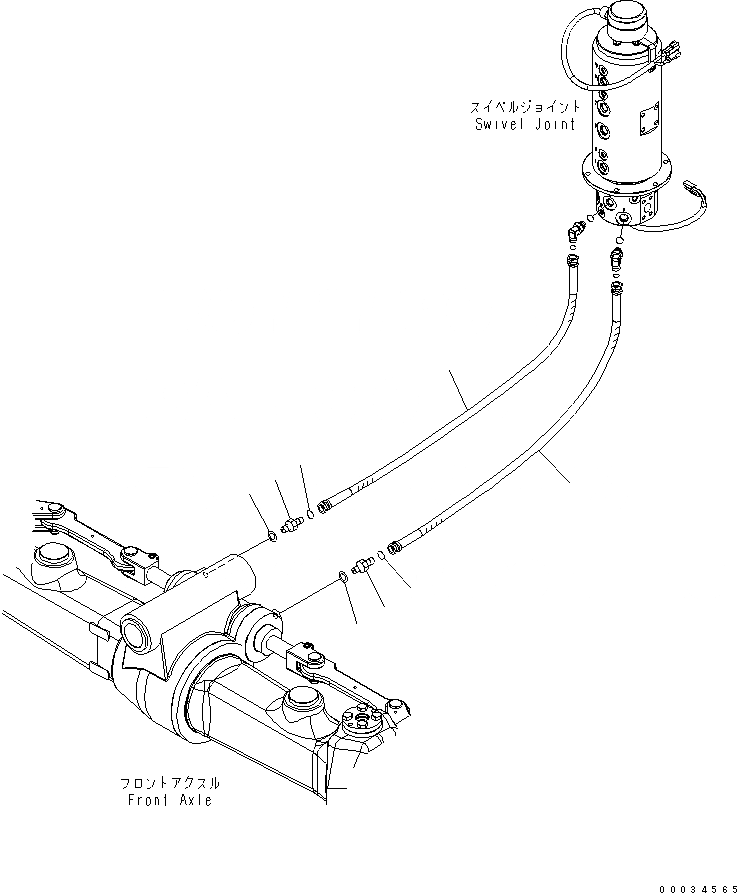 スイベルジョイント
Swivel Joint

フロントアクスル
Front Axle

00034565