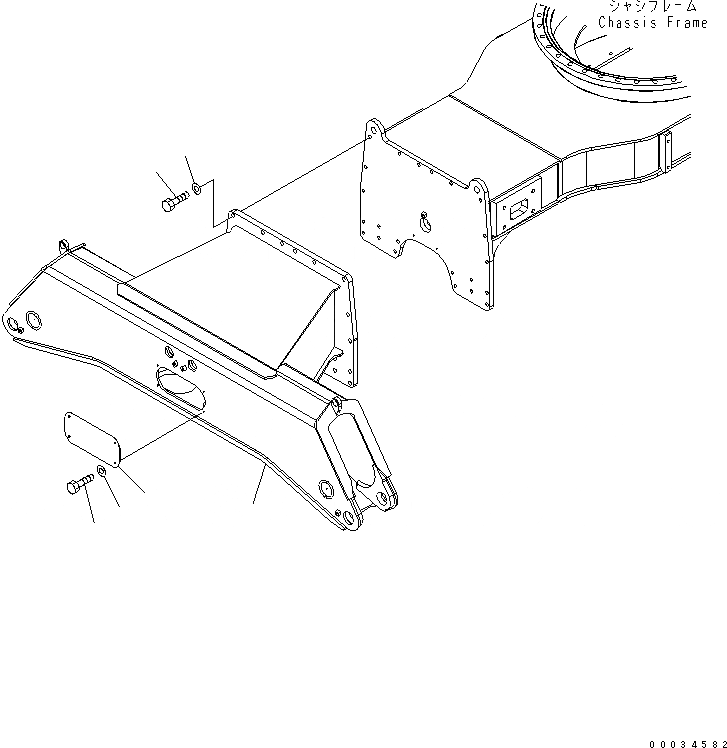 シャシフレーム
Chassis Frame

00034582