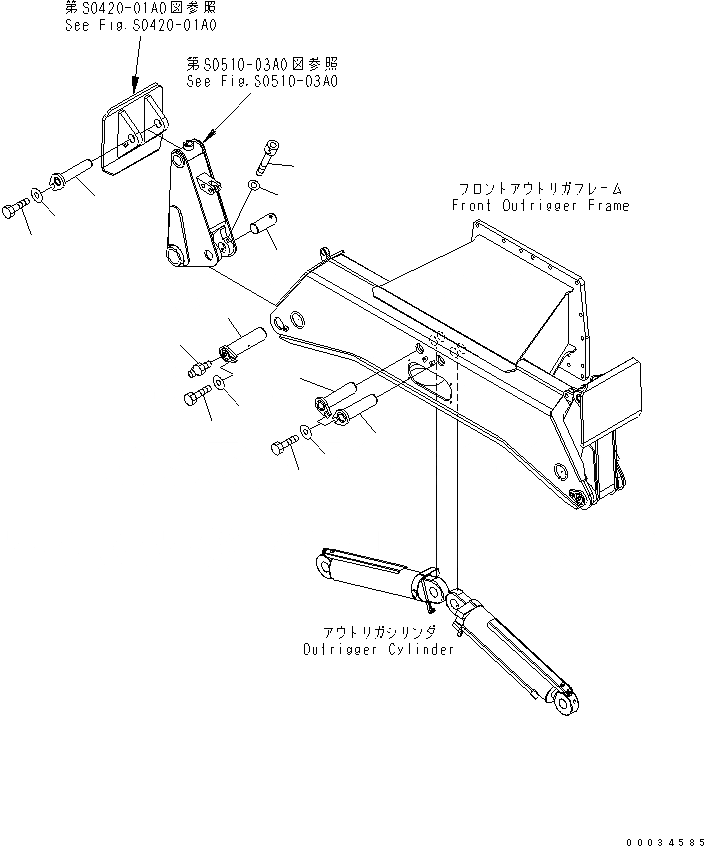 第S0420-01A0図参照
See Fig.S0420-01A0

第S0510-03A0図参照
See Fig.S0510-03A0

フロントアウトリガフレーム
Front Outrigger Frame

アウトリガシリンダ
Outrigger Cylinder

00034585