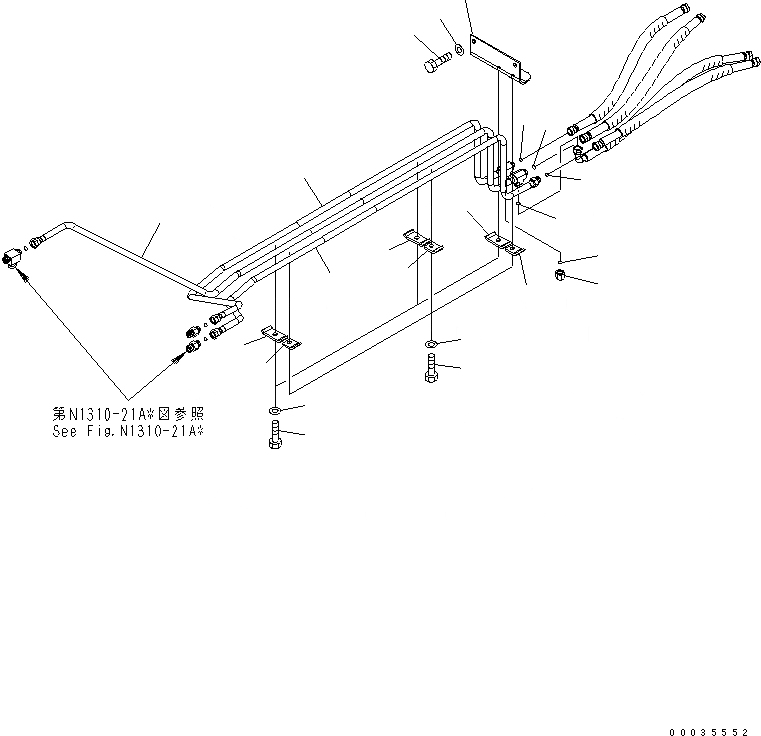 第N1310-21A※図参照
See Fig.N1310-21A※

00035552