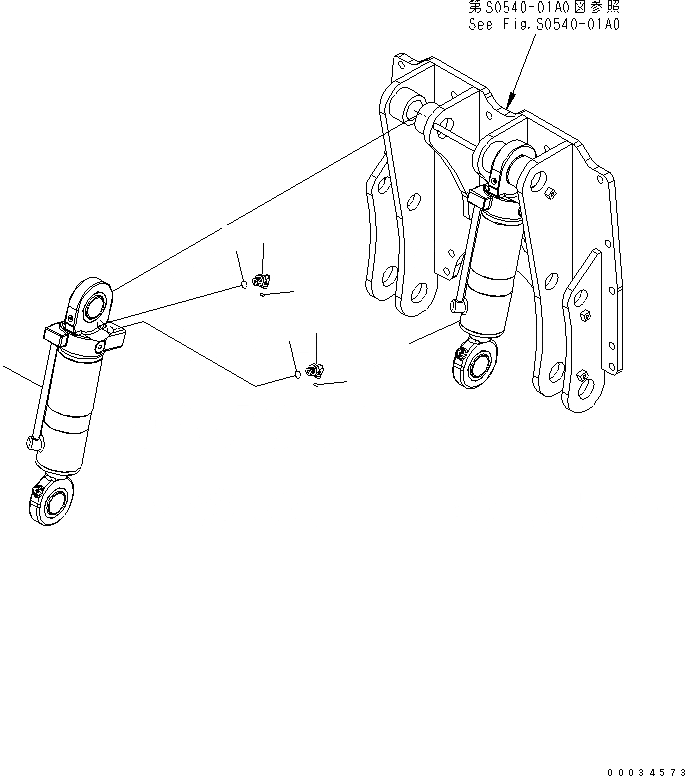 第S0540-01A0図参照
See Fig.S0540-01A0

00034573