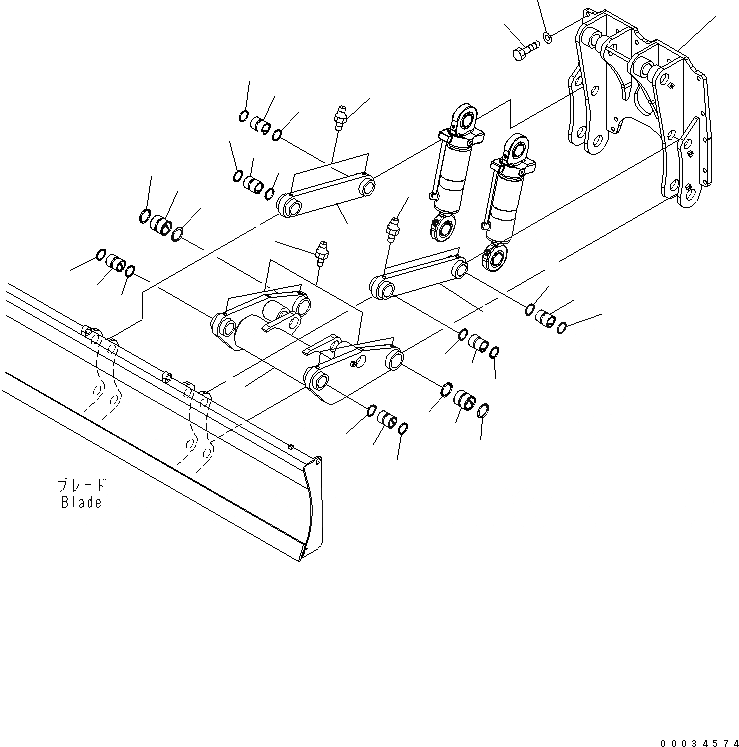 ブレード
Blade

00034574